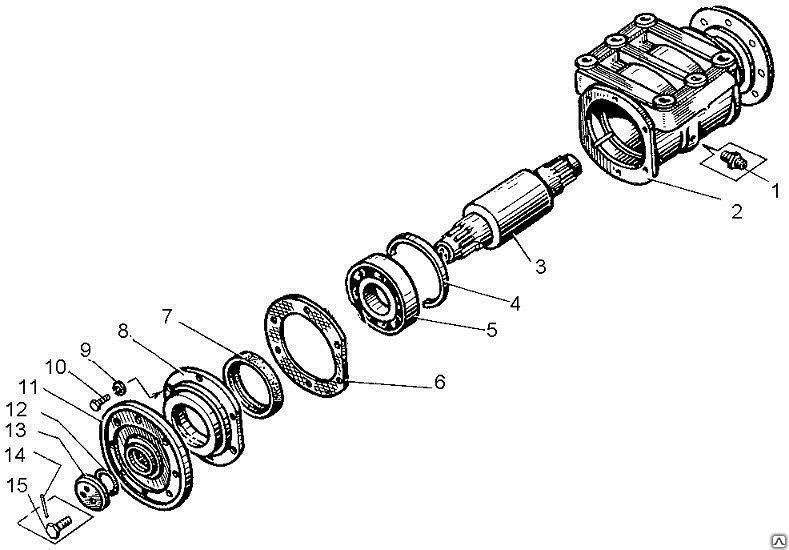 1
2
3
4
5
6
7
8
9
10
11
12
13
14
15