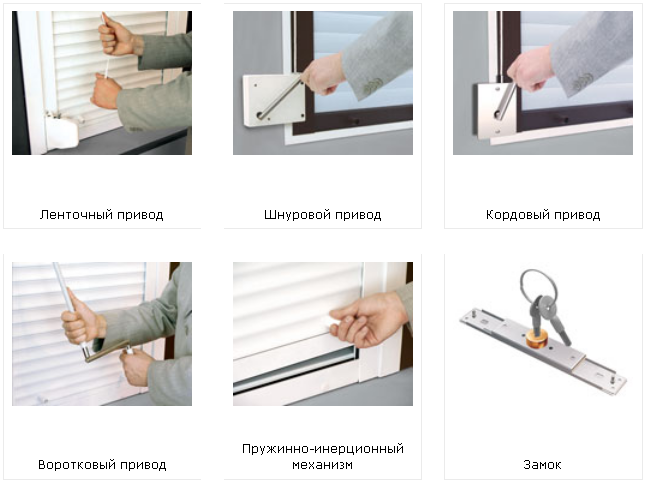 Ленточный привод

Шнуровой привод

Кордовый привод

Воротковый привод

Пружинно-инерционный механизм

Замок